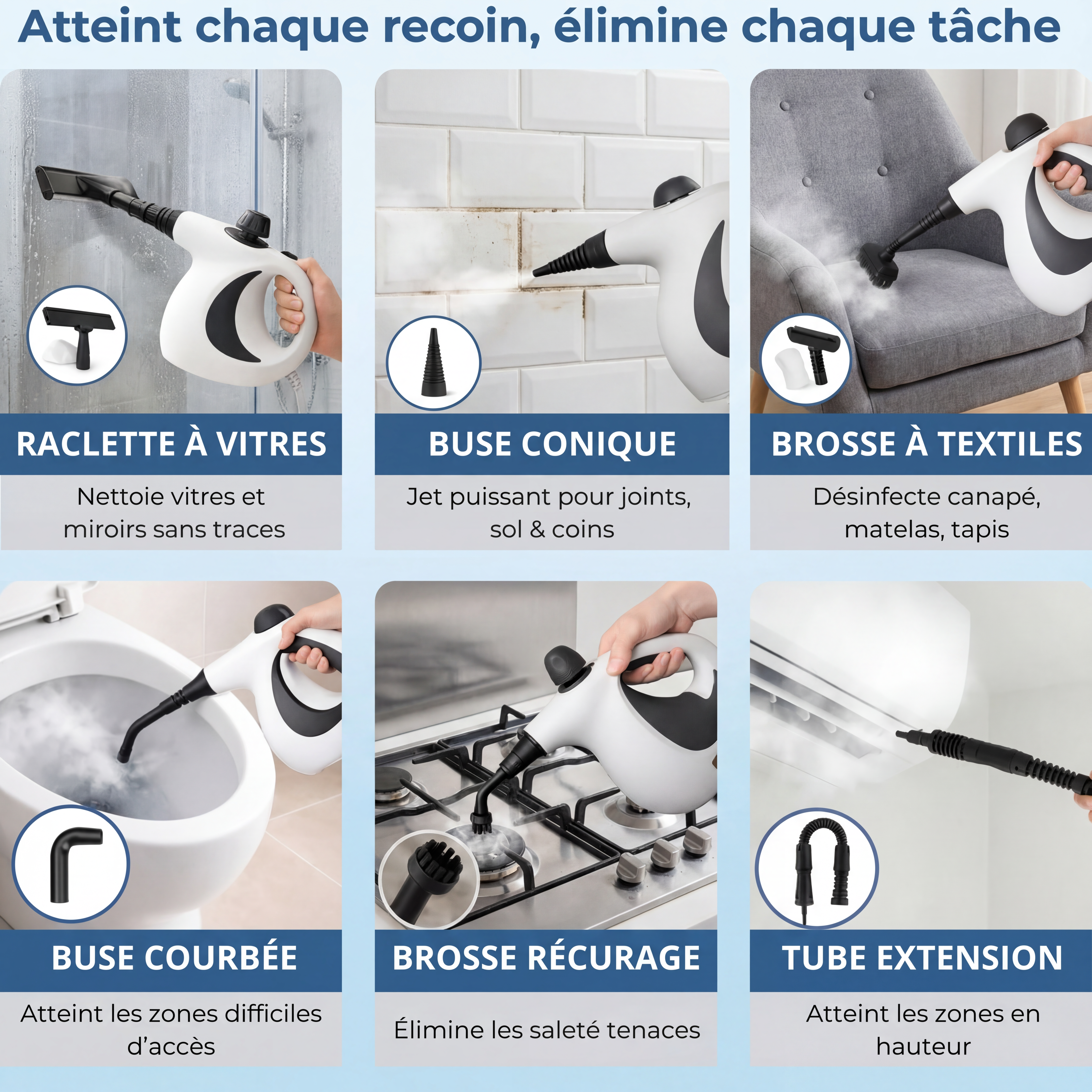 Atteint chaque recoin, élimine chaque tâche

RACLETTE À VITRES

Nettoie vitres et miroirs sans traces

BUSE CONIQUE

Jet puissant pour joints, sol & coins

BROSSE À TEXTILES

Désinfecte canapé, matelas, tapis

BUSE COURBÉE

Atteint les zones difficiles d'accès

BROSSE RÉCURAGE

Élimine les saleté tenaces

TUBE EXTENSION

Atteint les zones en hauteur